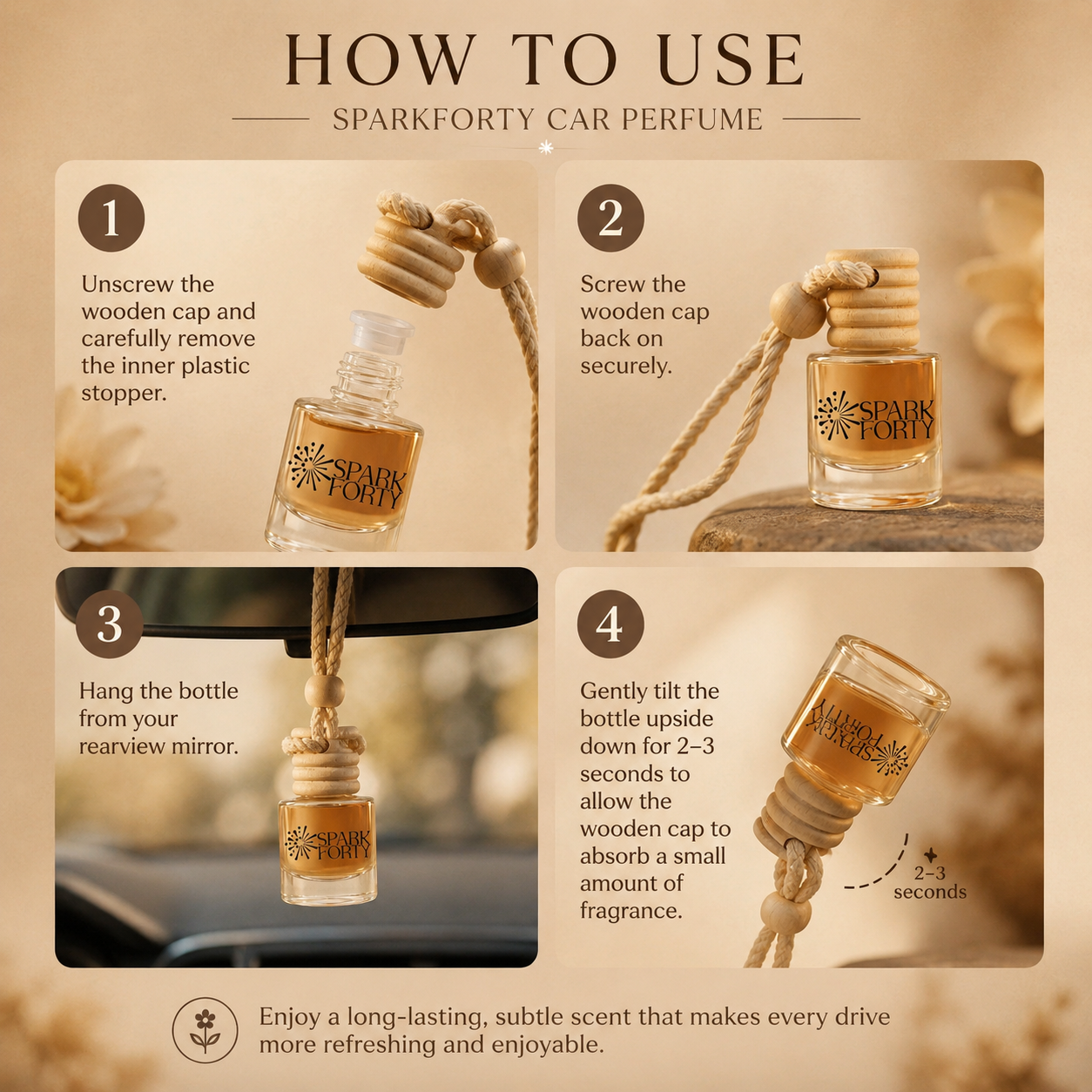 HOW TO USE

SPARKFORTY CAR PERFUME

1

Unscrew the wooden cap and carefully remove the inner plastic stopper.

SPARK FORTY

2

Screw the wooden cap back on securely.

SPARK FORTY

3

Hang the bottle from your rearview mirror.

SPARK FORTY

4

Gently tilt the bottle upside down for 2–3 seconds to allow the wooden cap to absorb a small amount of fragrance.

SPARK FORTY

2–3 seconds

Enjoy a long-lasting, subtle scent that makes every drive more refreshing and enjoyable.